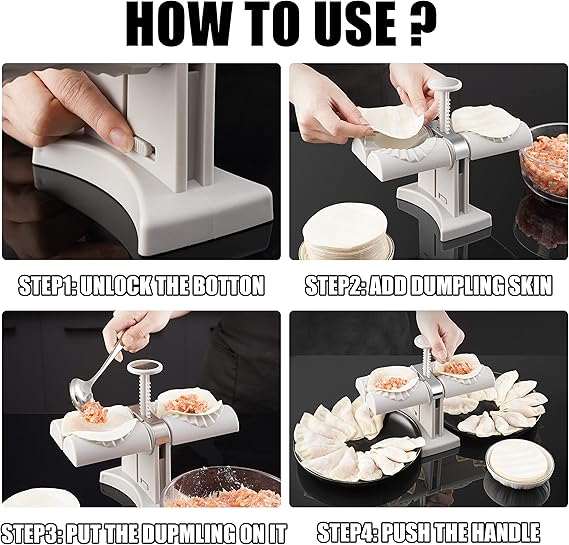 HOW TO USE ?

STEP1: UNLOCK THE BOTTON

STEP2: ADD DUMPLING SKIN

STEP3: PUT THE DUPMLING ON IT

STEP4: PUSH THE HANDLE