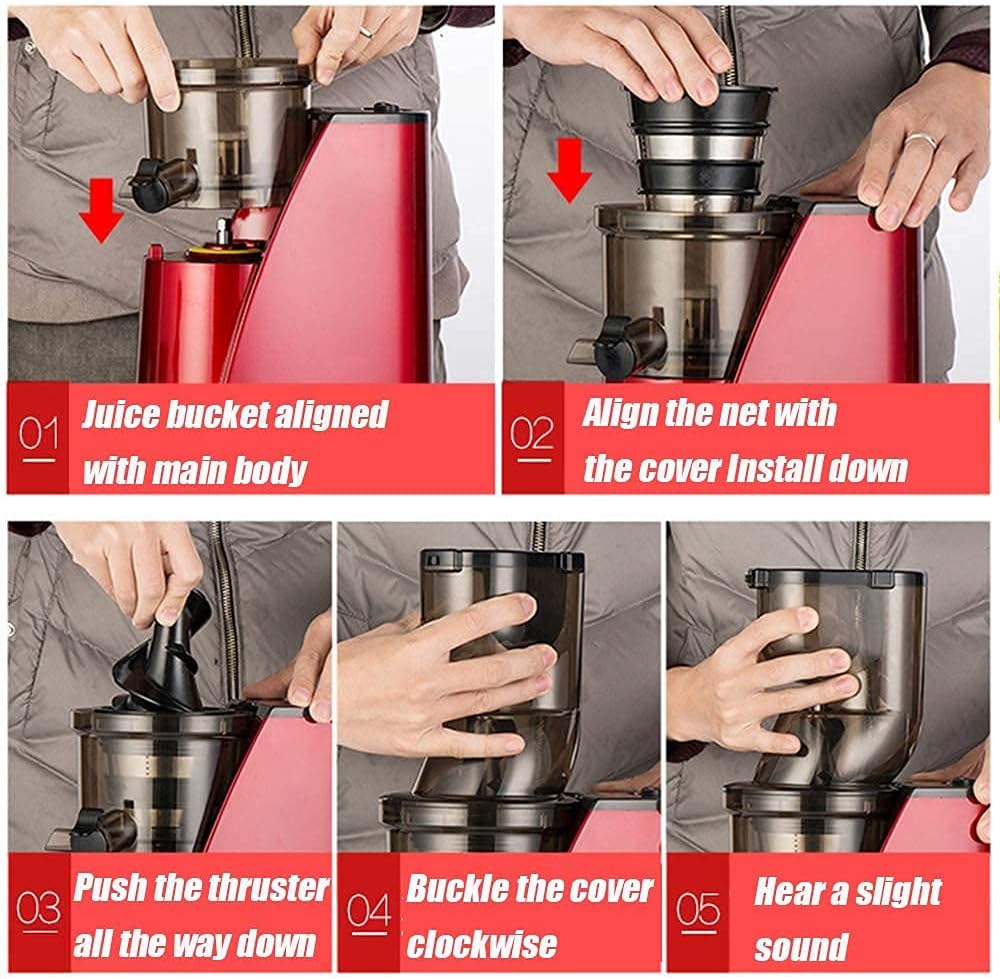 01 Juice bucket aligned with main body

02 Align the net with the cover Install down

03 Push the thruster all the way down

04 Buckle the cover clockwise

05 Hear a slight sound